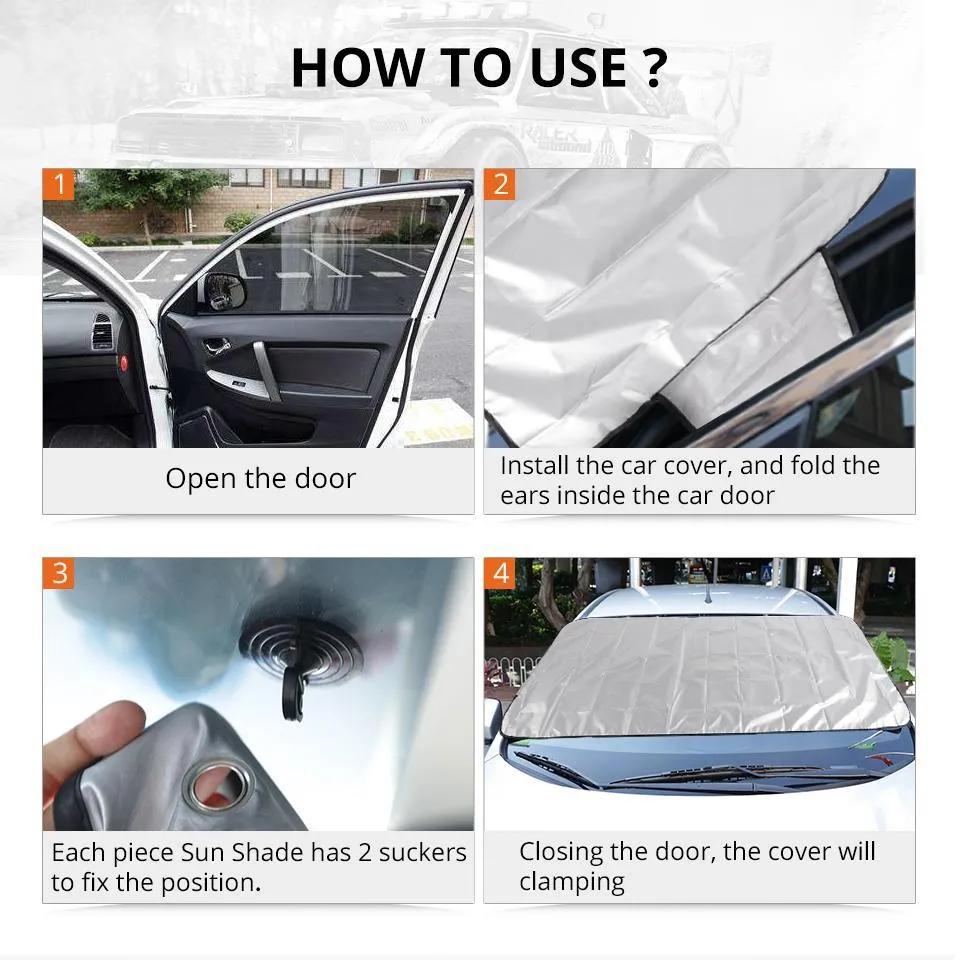 HOW TO USE ?

1

Open the door

2

Install the car cover, and fold the ears inside the car door

3

Each piece Sun Shade has 2 suckers to fix the position.

4

Closing the door, the cover will clamping